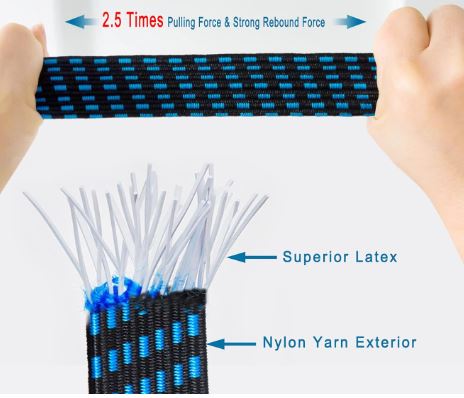 2.5 Times Pulling Force & Strong Rebound Force

Superior Latex

Nylon Yarn Exterior